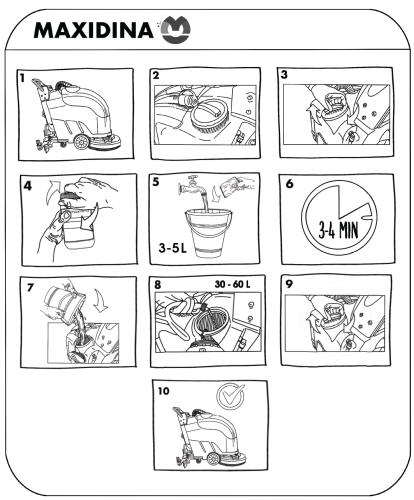 MAXIDINA

1

2

3

4

5

3-5 L

6

3-4 MIN

7

8

30 - 60 L

9

10